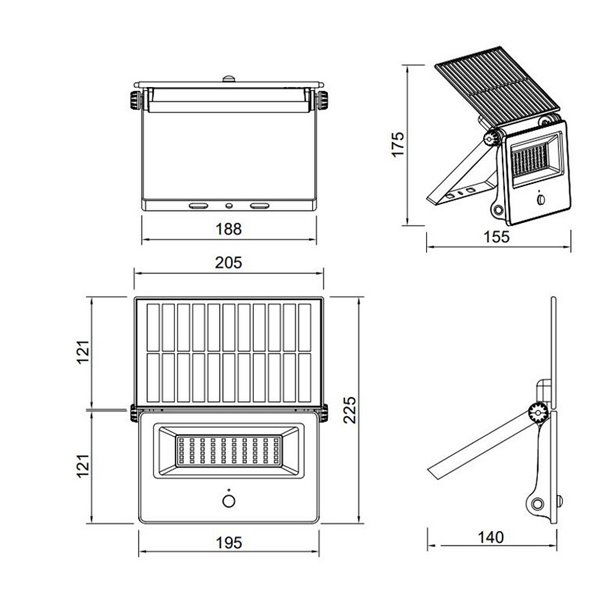 188

175

155

205

121

121

225

195

140