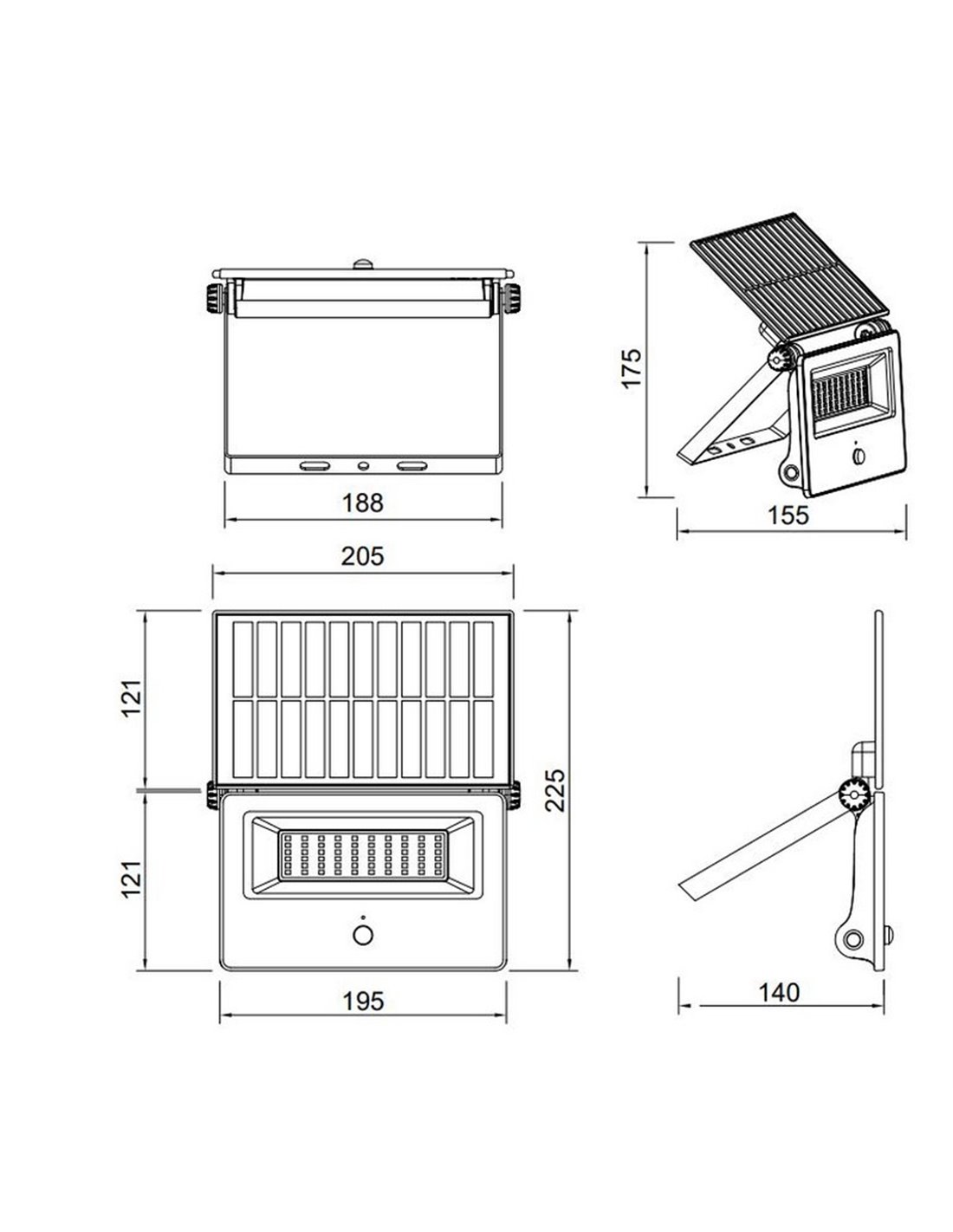 188

175

155

205

121

121

225

195

140