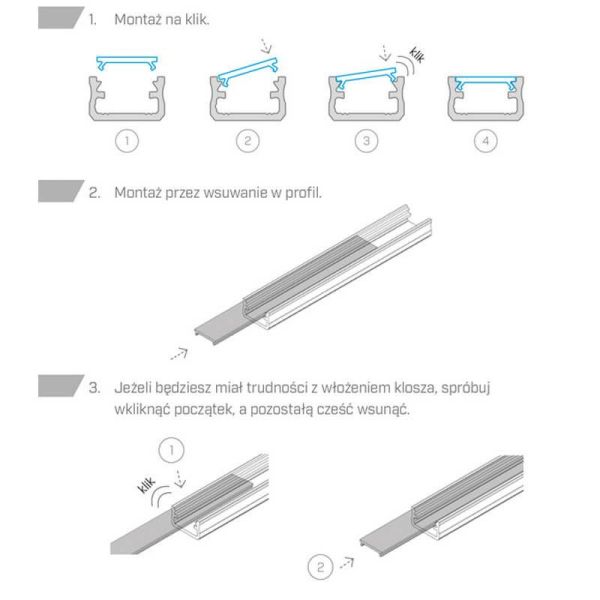 1. Montaż na klik.

klik

1
2
3
4

2. Montaż przez wsuwanie w profil.

3. Jeżeli będziesz miał trudności z włożeniem klosza, spróbuj wkliknąć początek, a pozostałą cześć wsunąć.

1
klik

2