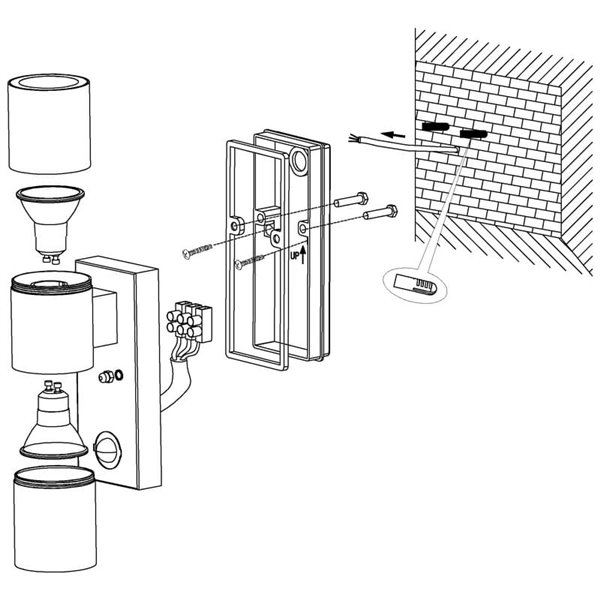 UP