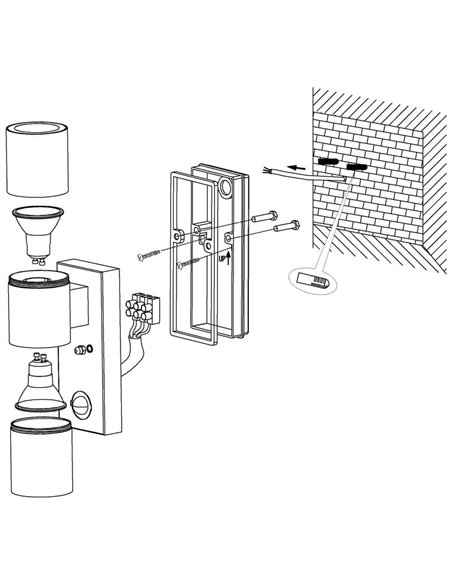 UP