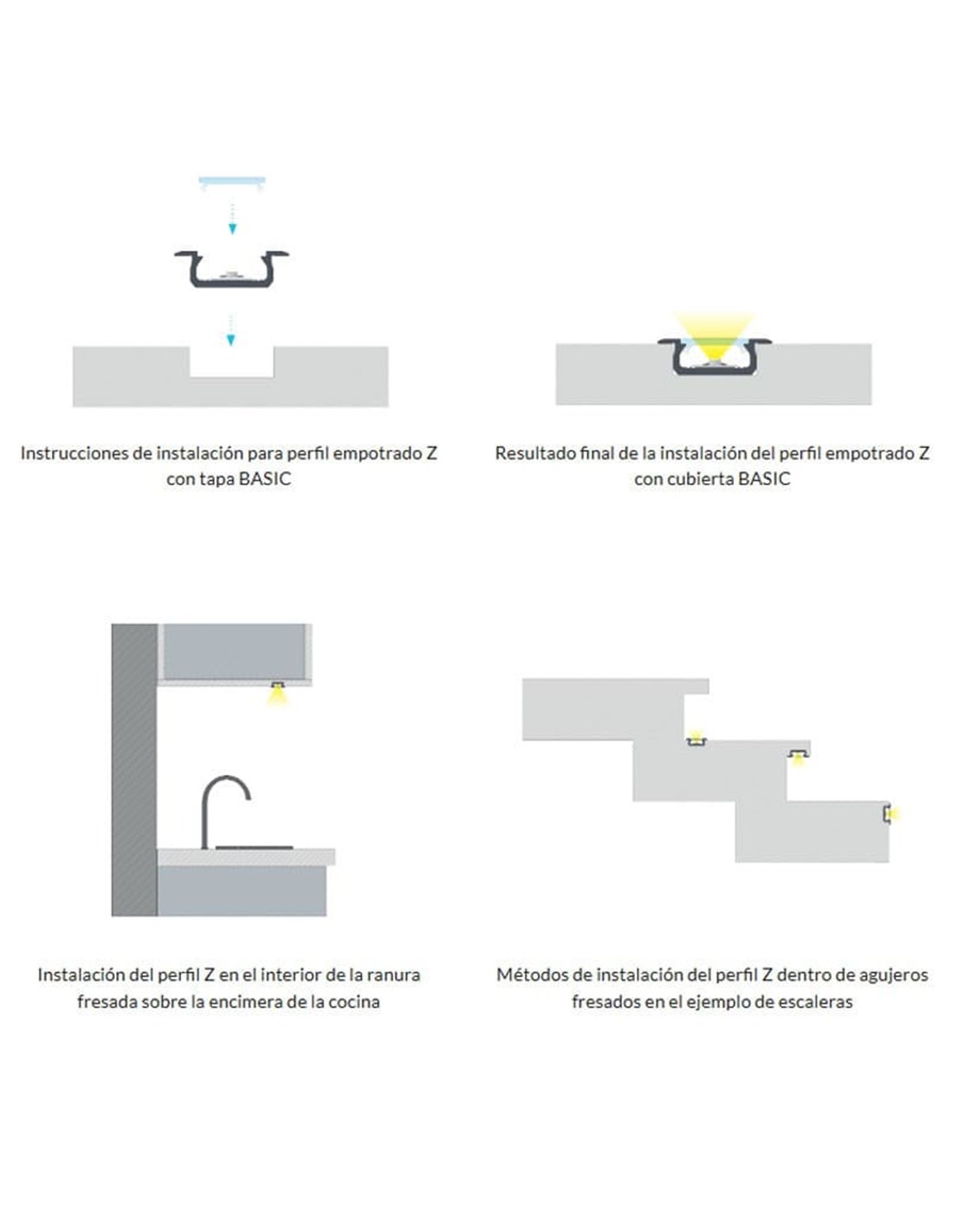 Instrucciones de instalación para perfil empotrado Z con tapa BASIC

Resultado final de la instalación del perfil empotrado Z con cubierta BASIC

Instalación del perfil Z en el interior de la ranura fresada sobre la encimera de la cocina

Métodos de instalación del perfil Z dentro de agujeros fresados en el ejemplo de escaleras