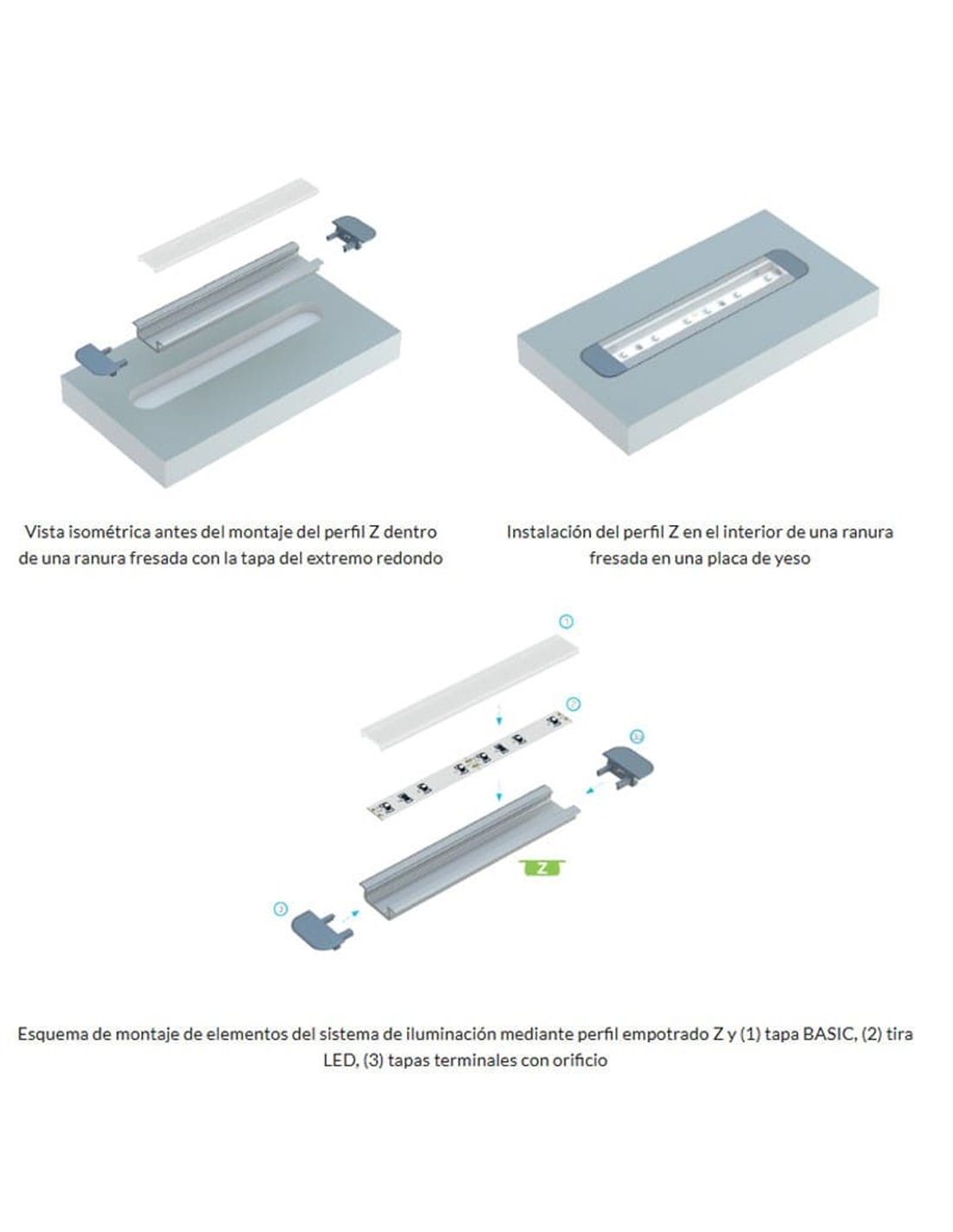 Vista isométrica antes del montaje del perfil Z dentro de una ranura fresada con la tapa del extremo redondo

Instalación del perfil Z en el interior de una ranura fresada en una placa de yeso

1

2

3

Z

3

Esquema de montaje de elementos del sistema de iluminación mediante perfil empotrado Z y (1) tapa BASIC, (2) tira LED, (3) tapas terminales con orificio