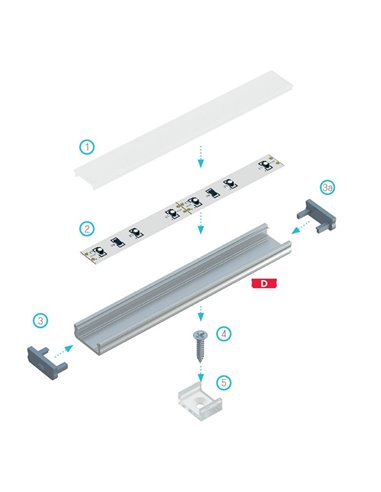 1

2

3a

D

3

4

5