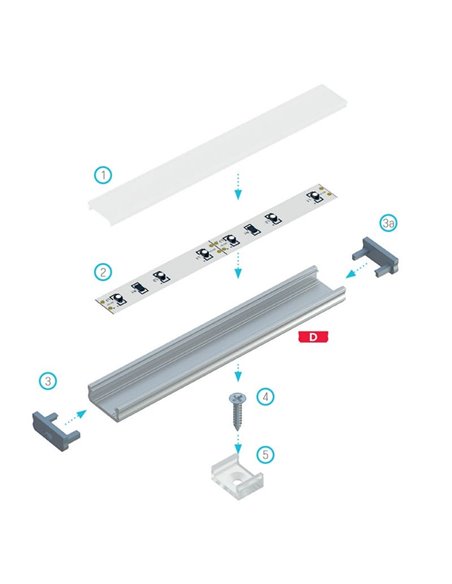 1
2
3a
D
3
4
5