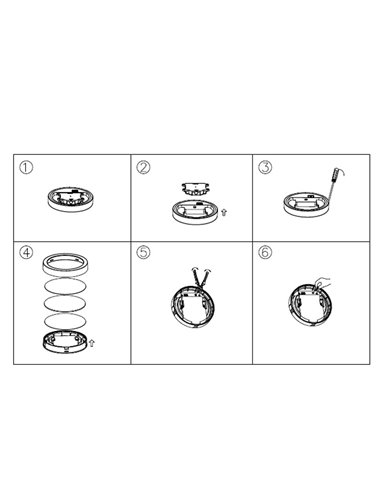 ①

②

③

④

⑤

⑥