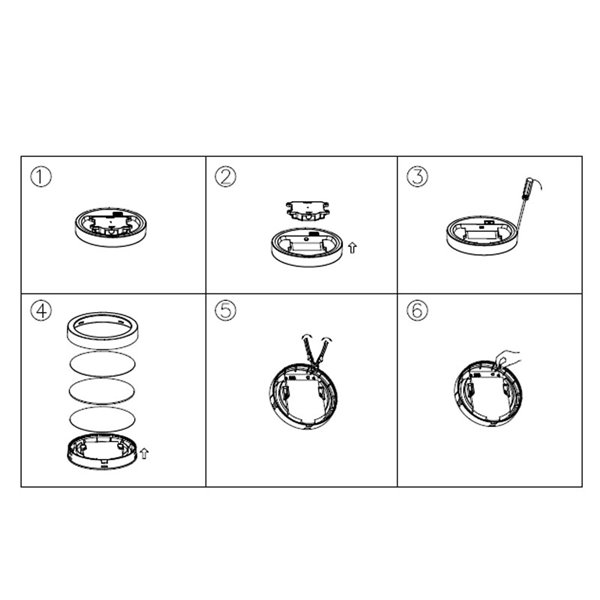 ①

②

③

④

⑤

⑥