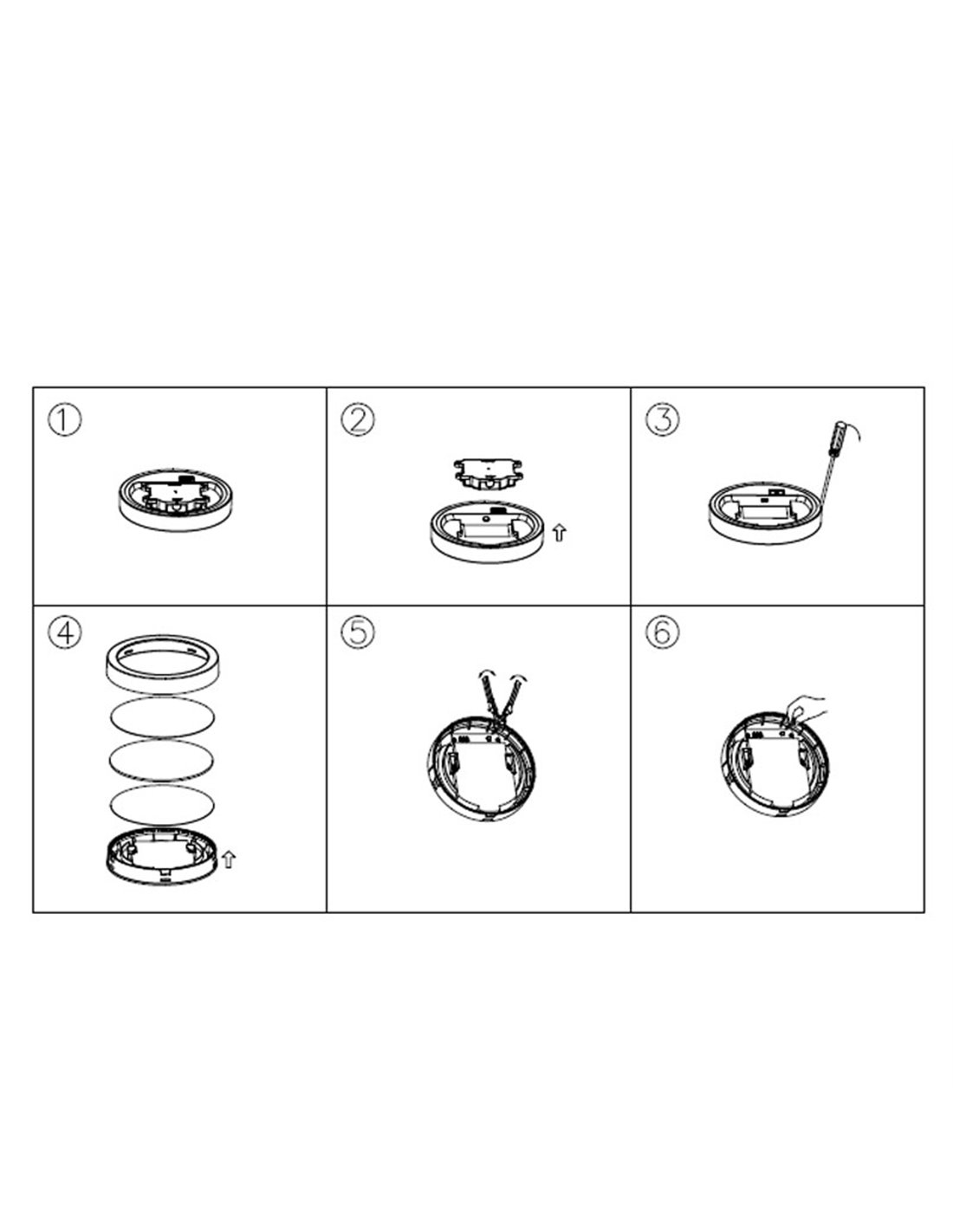 ①

②

③

④

⑤

⑥