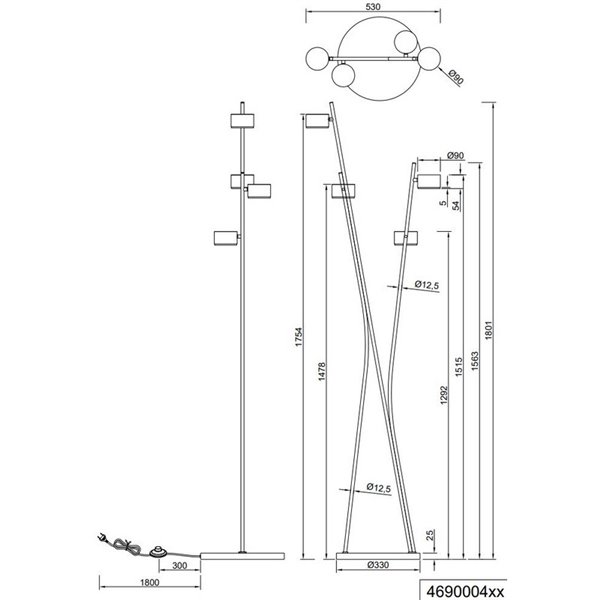 530
Ø90
Ø90
5
54
Ø12,5
1754
1478
1292
1515
1563
1801
Ø12,5
25
Ø330
300
1800
4690004xx