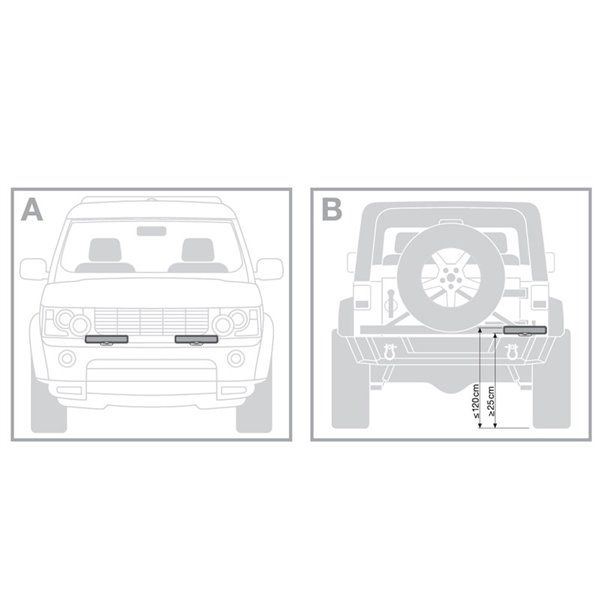 A

B

≤120cm

≥25cm