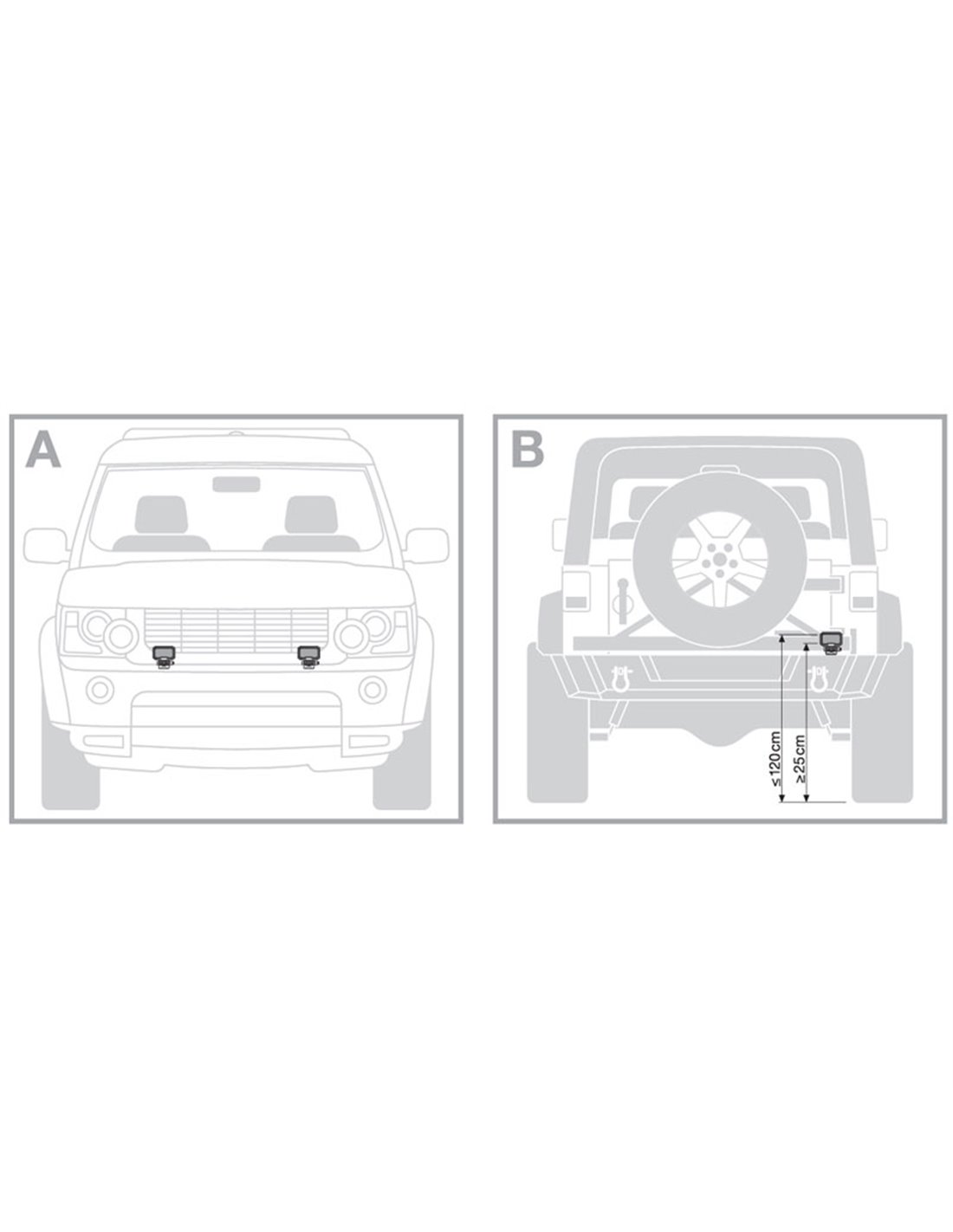 A

B

≤120cm

≥25cm