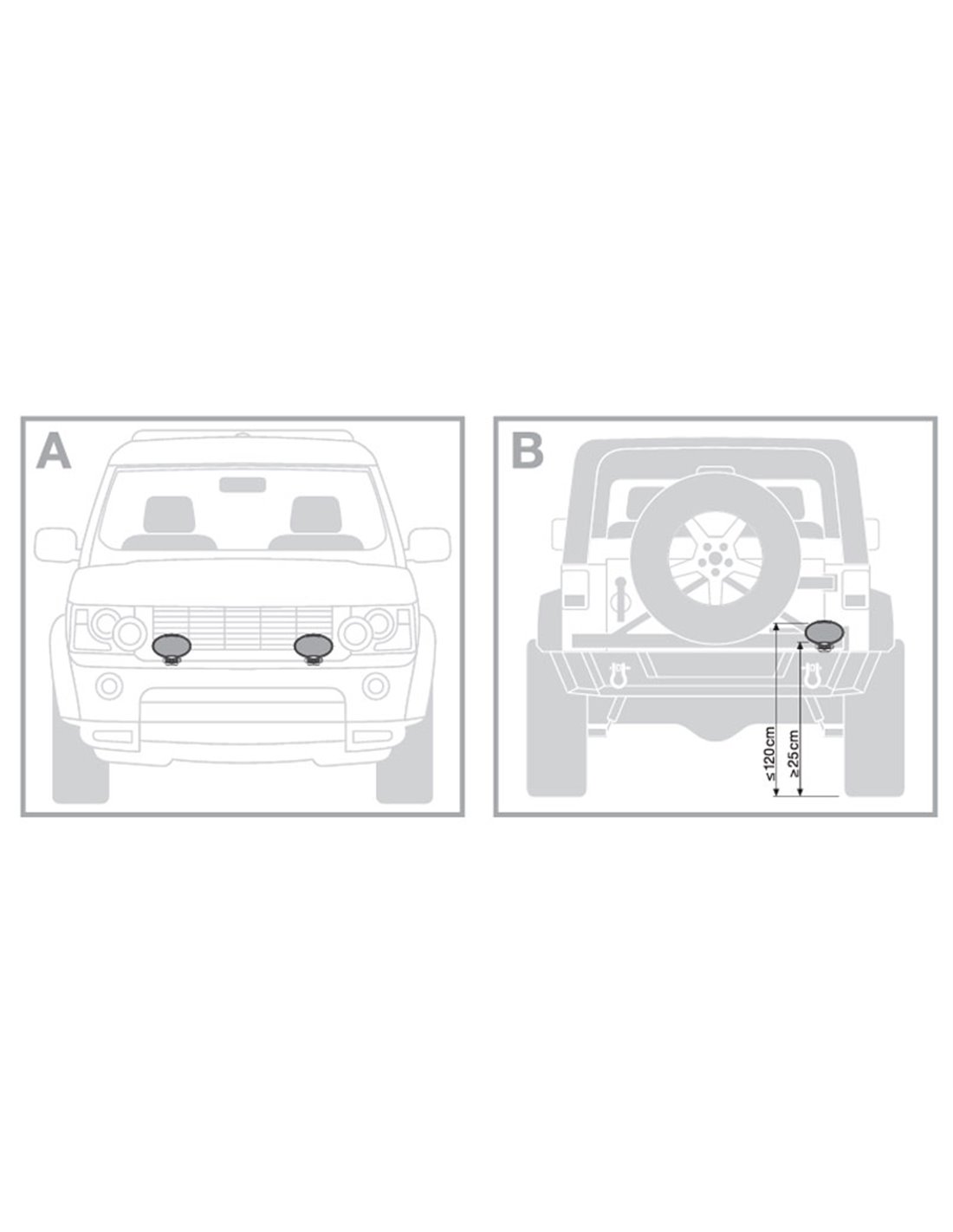 A

B

≤120cm

≥25cm