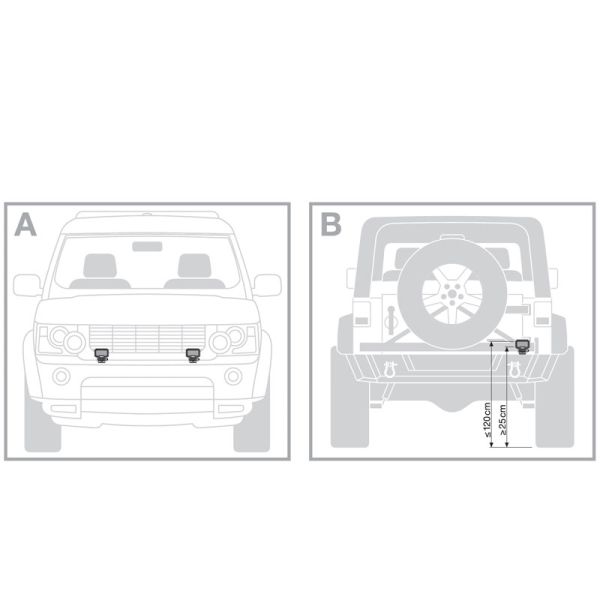 A

B

≤120cm

≥25cm