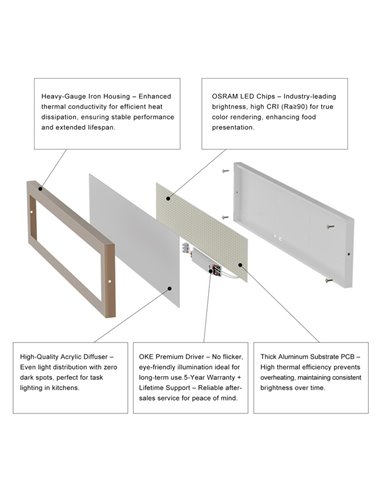 Heavy-Gauge Iron Housing – Enhanced thermal conductivity for efficient heat dissipation, ensuring stable performance and extended lifespan.

OSRAM LED Chips – Industry-leading brightness, high CRI (Ra≥90) for true color rendering, enhancing food presentation.

High-Quality Acrylic Diffuser – Even light distribution with zero dark spots, perfect for task lighting in kitchens.

OKE Premium Driver – No flicker, eye-friendly illumination ideal for long-term use.5-Year Warranty + Lifetime Support – Reliable after-sales service for peace of mind.

Thick Aluminum Substrate PCB – High thermal efficiency prevents overheating, maintaining consistent brightness over time.