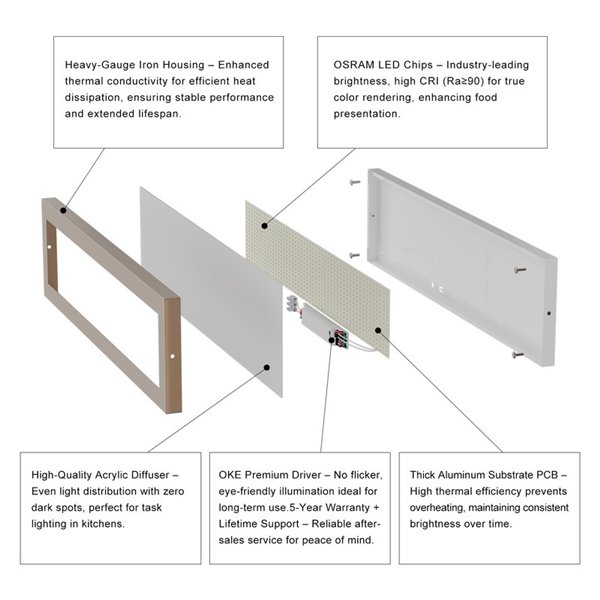 Heavy-Gauge Iron Housing – Enhanced thermal conductivity for efficient heat dissipation, ensuring stable performance and extended lifespan.

OSRAM LED Chips – Industry-leading brightness, high CRI (Ra≥90) for true color rendering, enhancing food presentation.

High-Quality Acrylic Diffuser – Even light distribution with zero dark spots, perfect for task lighting in kitchens.

OKE Premium Driver – No flicker, eye-friendly illumination ideal for long-term use.5-Year Warranty + Lifetime Support – Reliable after-sales service for peace of mind.

Thick Aluminum Substrate PCB – High thermal efficiency prevents overheating, maintaining consistent brightness over time.