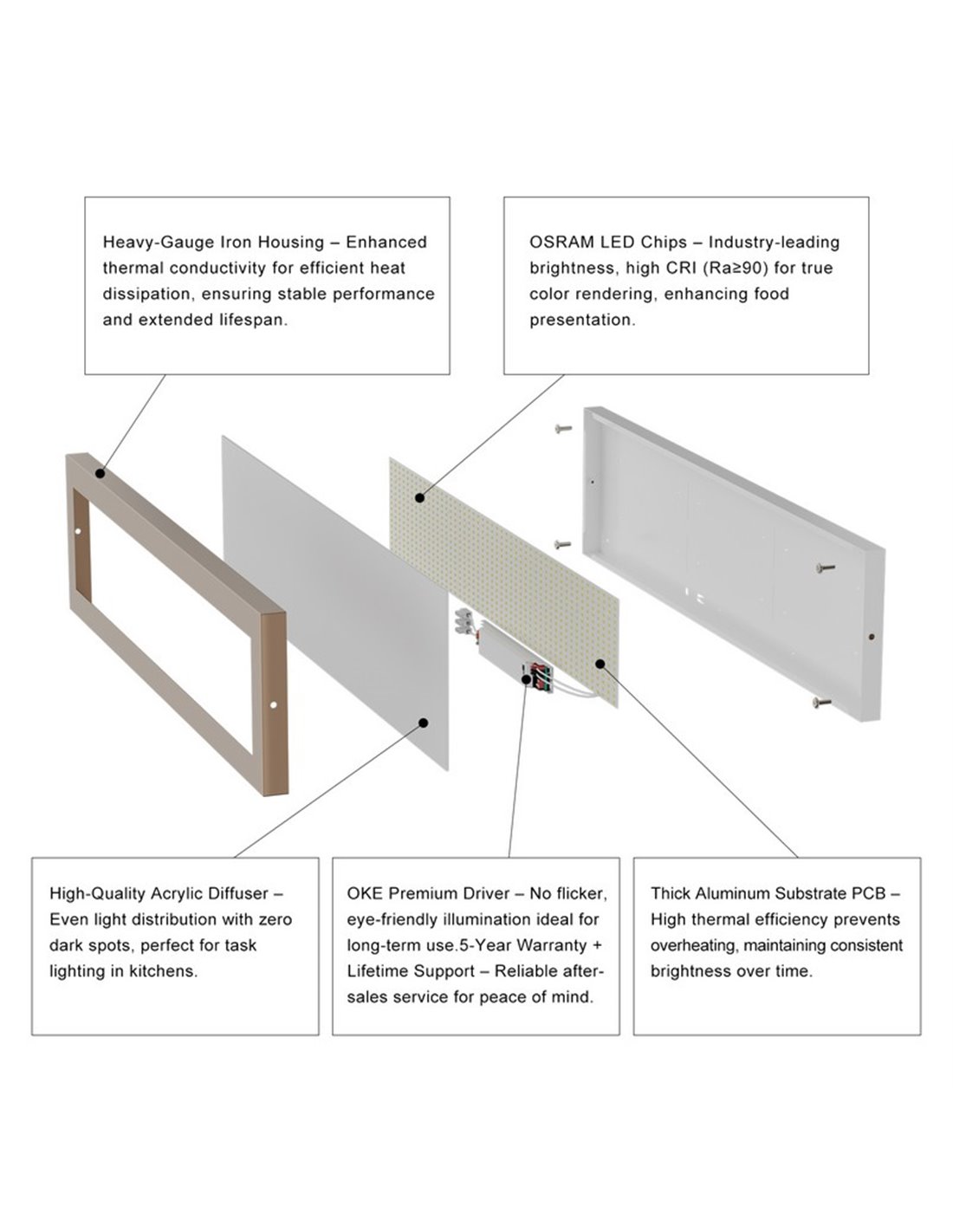 Heavy-Gauge Iron Housing – Enhanced thermal conductivity for efficient heat dissipation, ensuring stable performance and extended lifespan.

OSRAM LED Chips – Industry-leading brightness, high CRI (Ra≥90) for true color rendering, enhancing food presentation.

High-Quality Acrylic Diffuser – Even light distribution with zero dark spots, perfect for task lighting in kitchens.

OKE Premium Driver – No flicker, eye-friendly illumination ideal for long-term use.5-Year Warranty + Lifetime Support – Reliable after-sales service for peace of mind.

Thick Aluminum Substrate PCB – High thermal efficiency prevents overheating, maintaining consistent brightness over time.