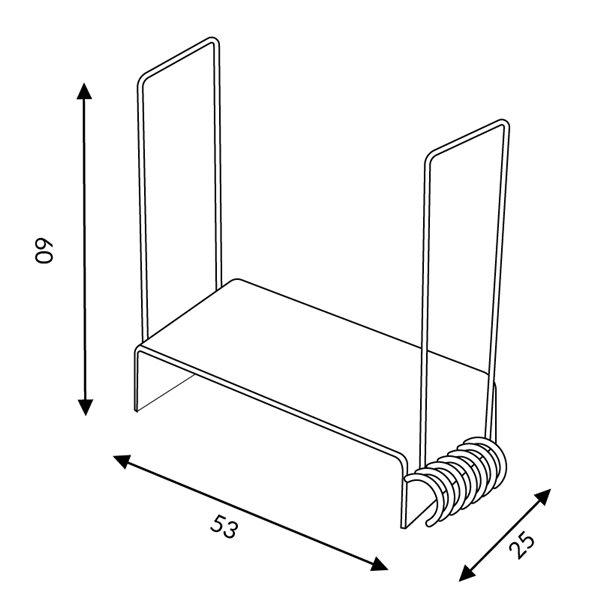 60

53

25