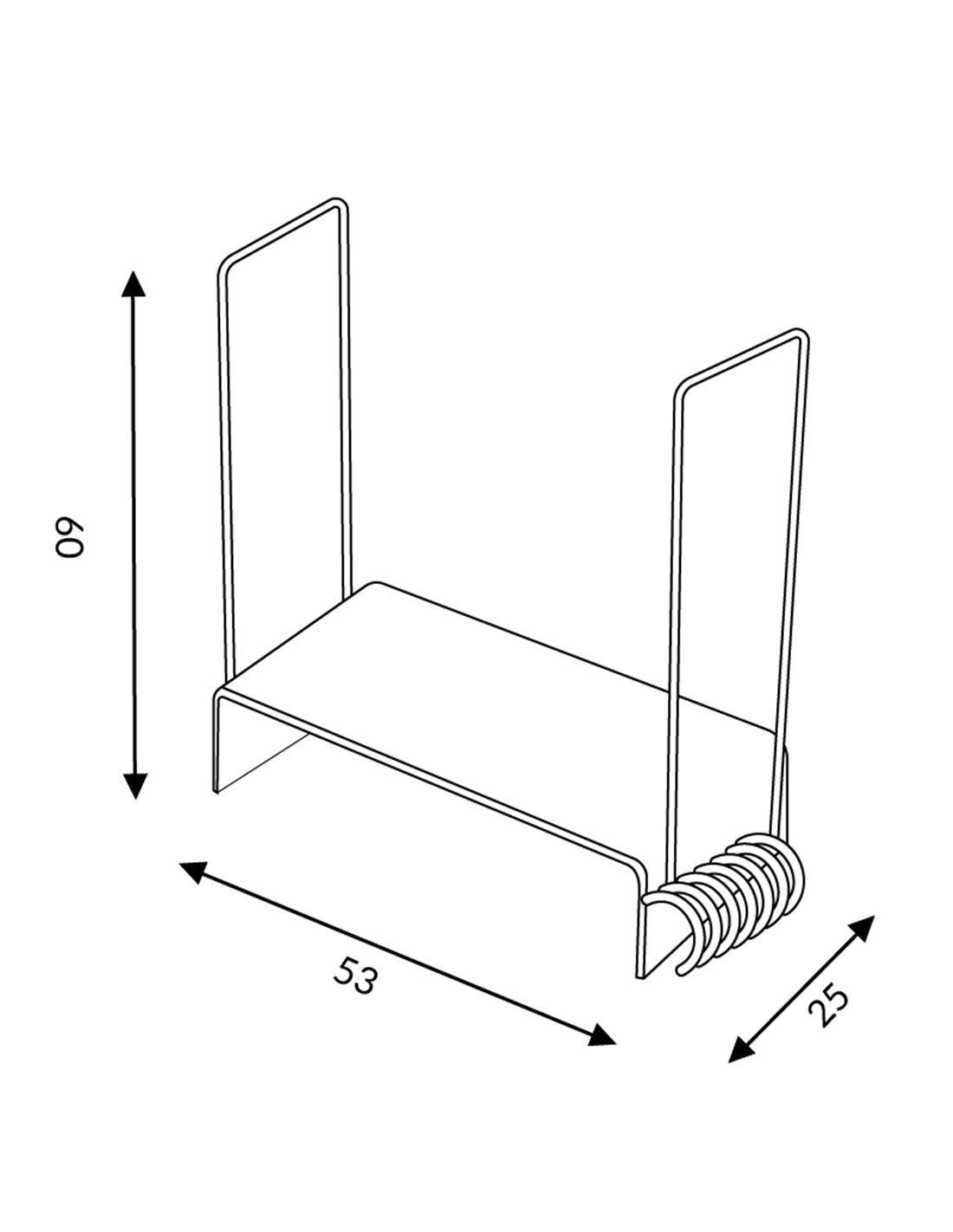 60

53

25