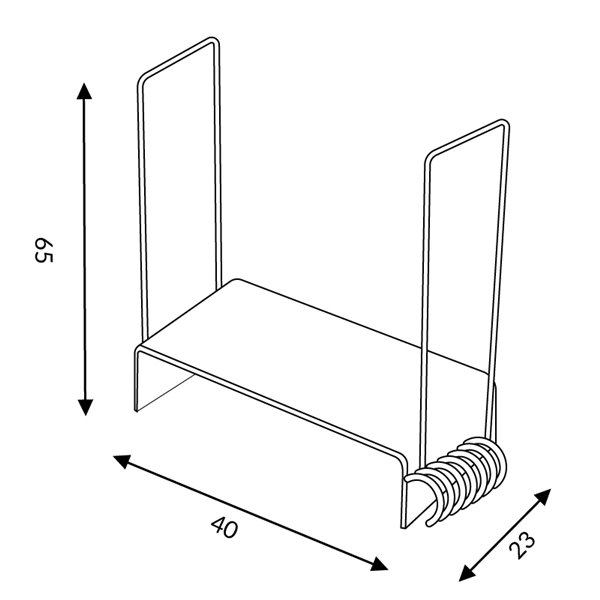 65

40

23