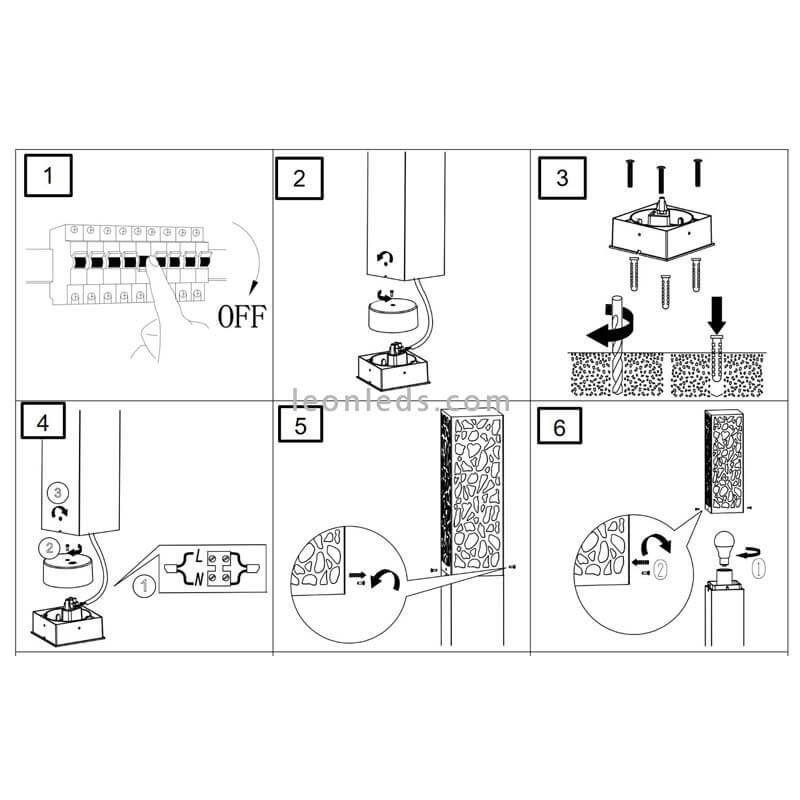 1

OFF

2

3

leonleds.com

4

3

2

1

L

N

5

6

2

1