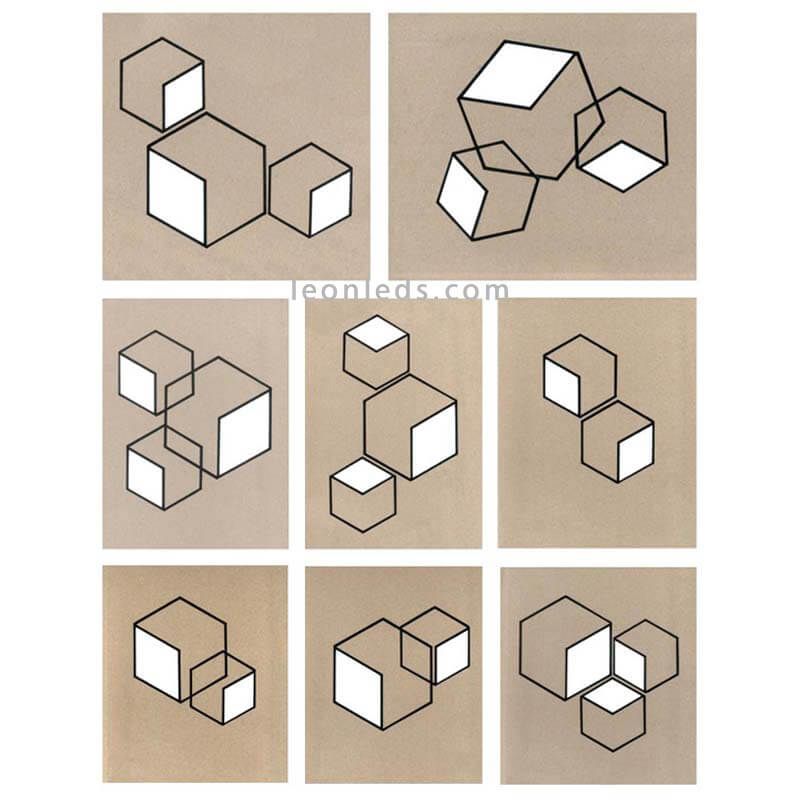 leonleds.com