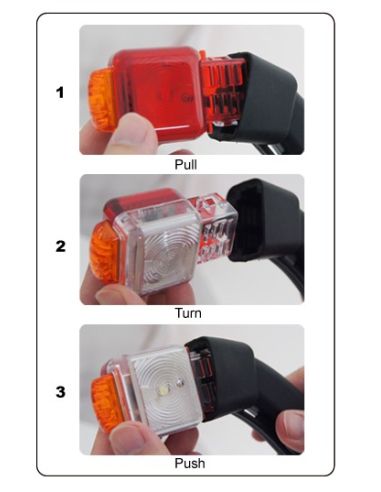 1

Pull

2

Turn

3

Push