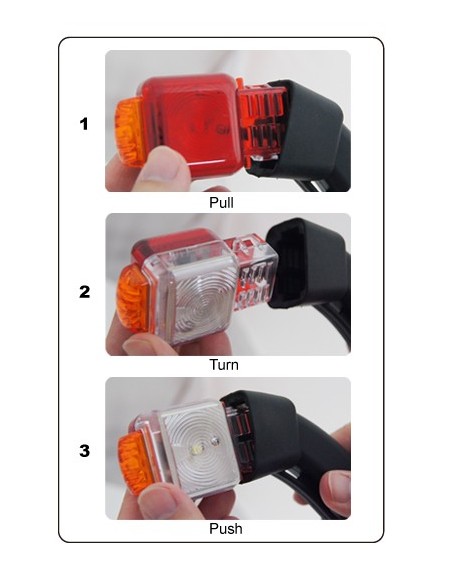 1

Pull

2

Turn

3

Push