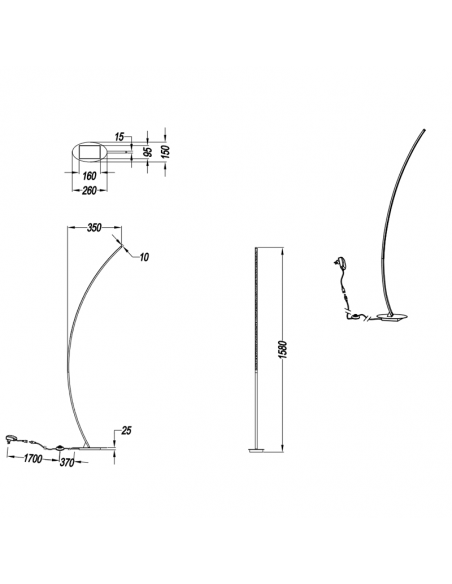 15
95
150
160
260
350
10
25
1700
370
1580