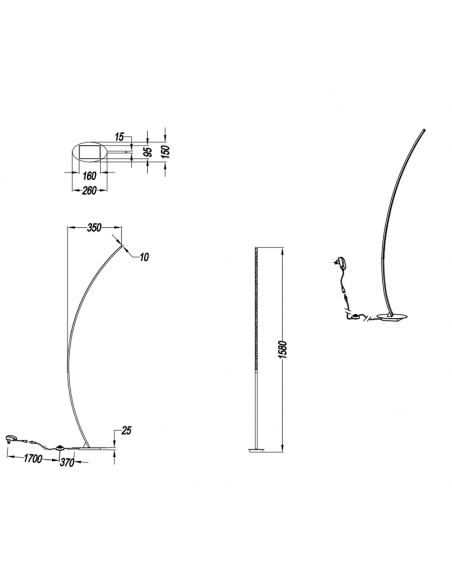 15
95
150
160
260
350
10
25
1700
370
1580