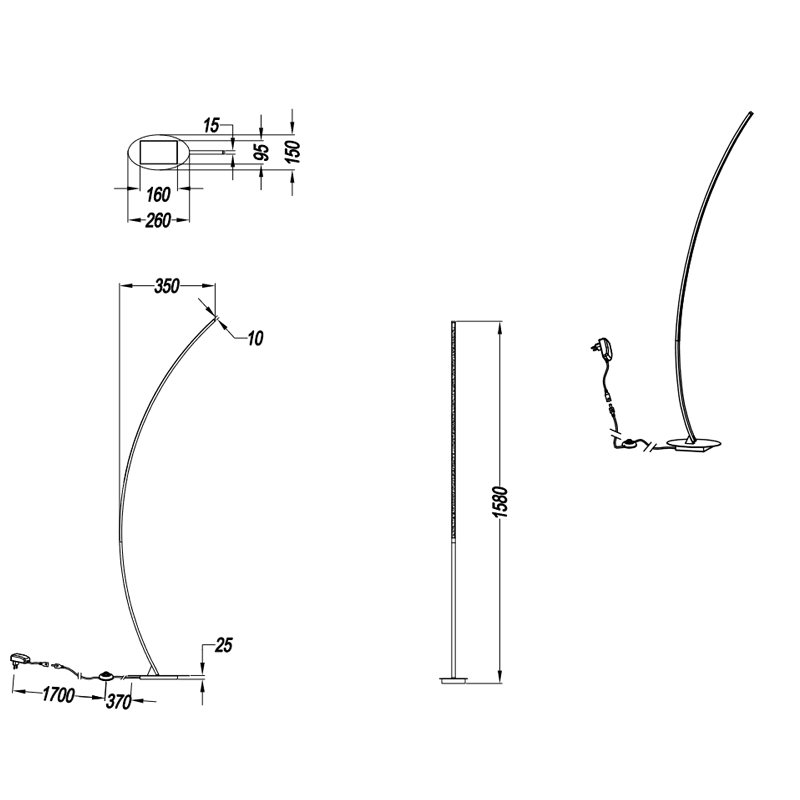 15
95
150
160
260
350
10
1580
25
1700
370