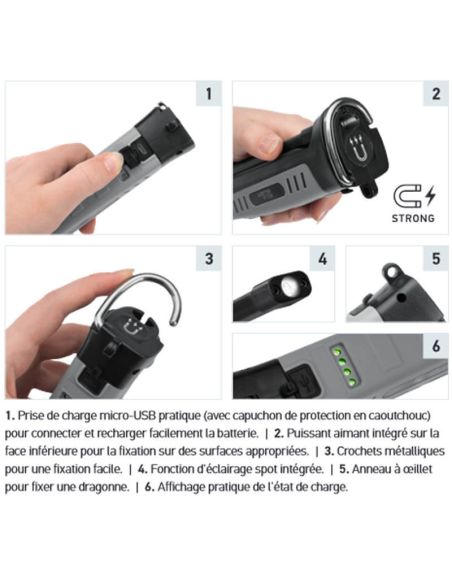 1

2

STRONG

3

4

5

6

1. Prise de charge micro-USB pratique (avec capuchon de protection en caoutchouc) pour connecter et recharger facilement la batterie. | 2. Puissant aimant intégré sur la face inférieure pour la fixation sur des surfaces appropriées. | 3. Crochets métalliques pour une fixation facile. | 4. Fonction d'éclairage spot intégrée. | 5. Anneau à œillet pour fixer une dragonne. | 6. Affichage pratique de l'état de charge.