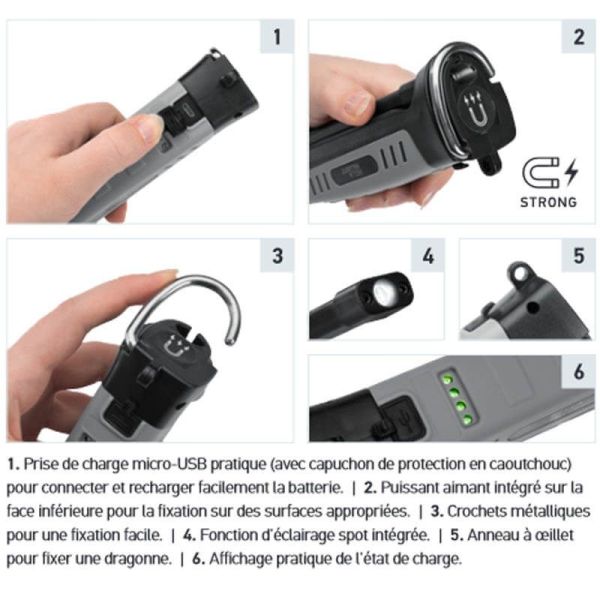 1

2

STRONG

3

4

5

6

1. Prise de charge micro-USB pratique (avec capuchon de protection en caoutchouc) pour connecter et recharger facilement la batterie. | 2. Puissant aimant intégré sur la face inférieure pour la fixation sur des surfaces appropriées. | 3. Crochets métalliques pour une fixation facile. | 4. Fonction d'éclairage spot intégrée. | 5. Anneau à œillet pour fixer une dragonne. | 6. Affichage pratique de l'état de charge.