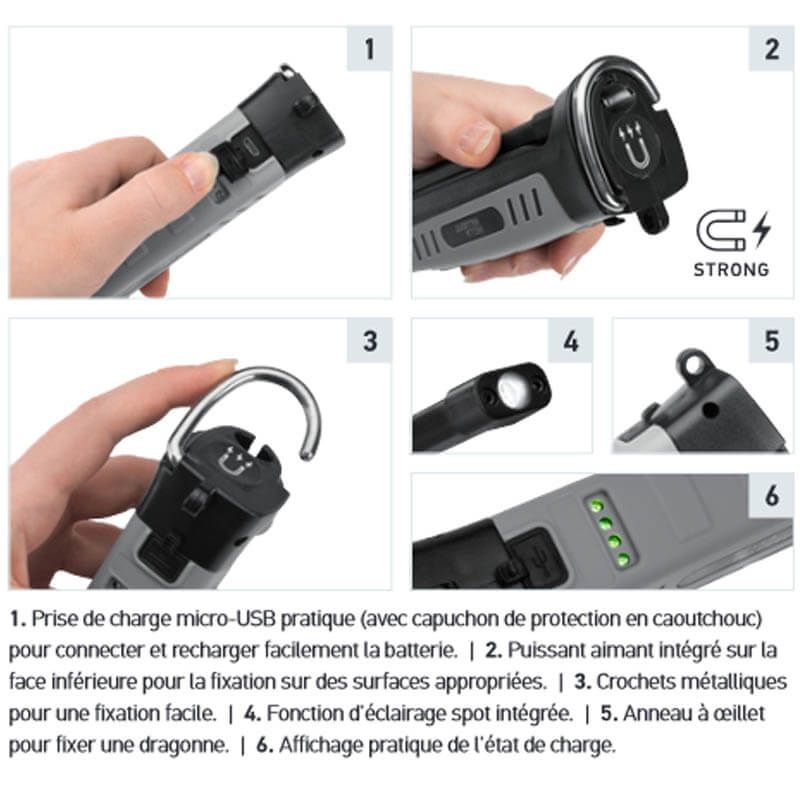 1

2

STRONG

3

4

5

6

1. Prise de charge micro-USB pratique (avec capuchon de protection en caoutchouc) pour connecter et recharger facilement la batterie. | 2. Puissant aimant intégré sur la face inférieure pour la fixation sur des surfaces appropriées. | 3. Crochets métalliques pour une fixation facile. | 4. Fonction d'éclairage spot intégrée. | 5. Anneau à œillet pour fixer une dragonne. | 6. Affichage pratique de l'état de charge.