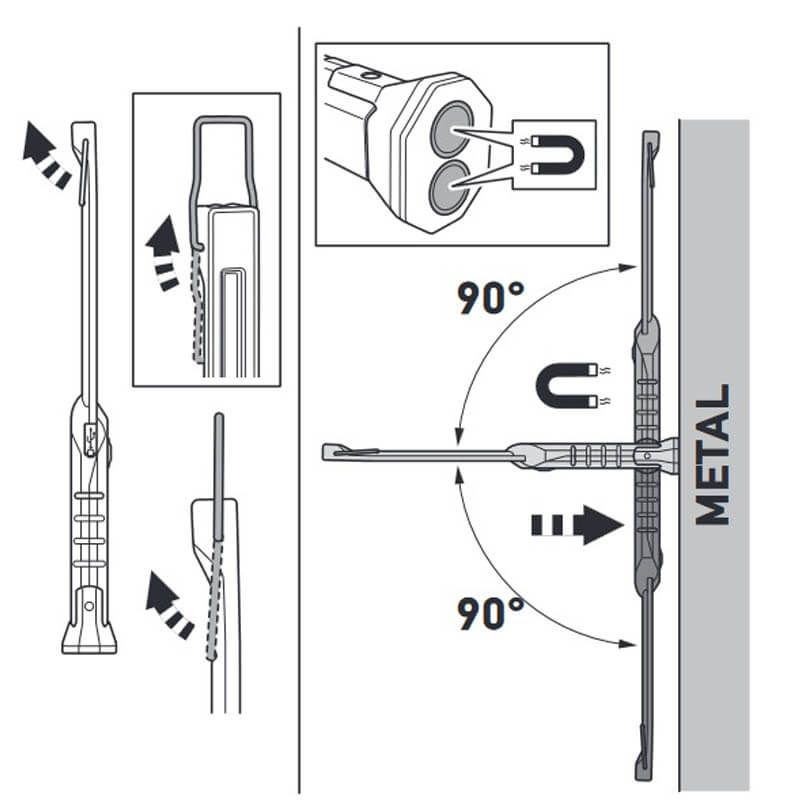 90°

90°

METAL