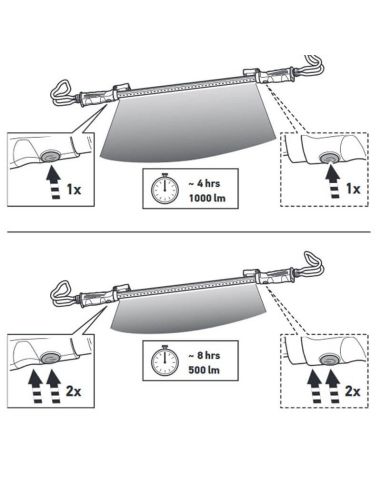 1x

~ 4 hrs
1000 lm

1x

2x

~ 8 hrs
500 lm

2x