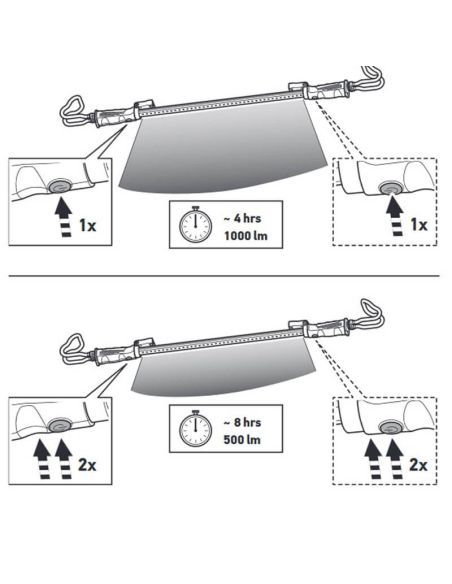 1x

~ 4 hrs
1000 lm

1x

2x

~ 8 hrs
500 lm

2x