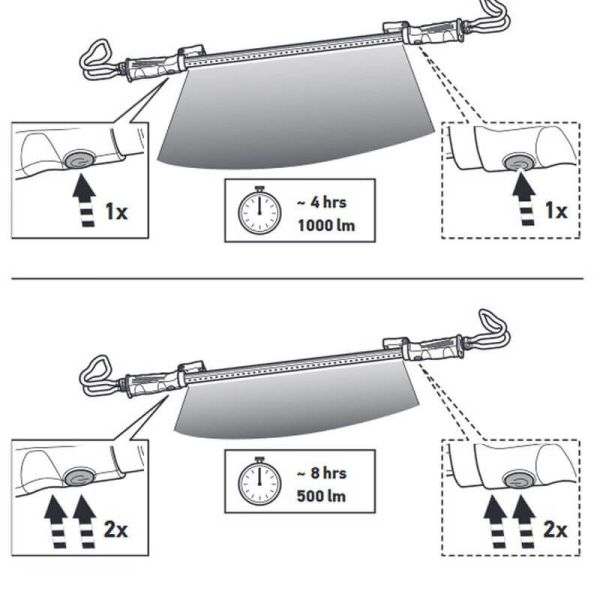 1x

~ 4 hrs
1000 lm

1x

2x

~ 8 hrs
500 lm

2x