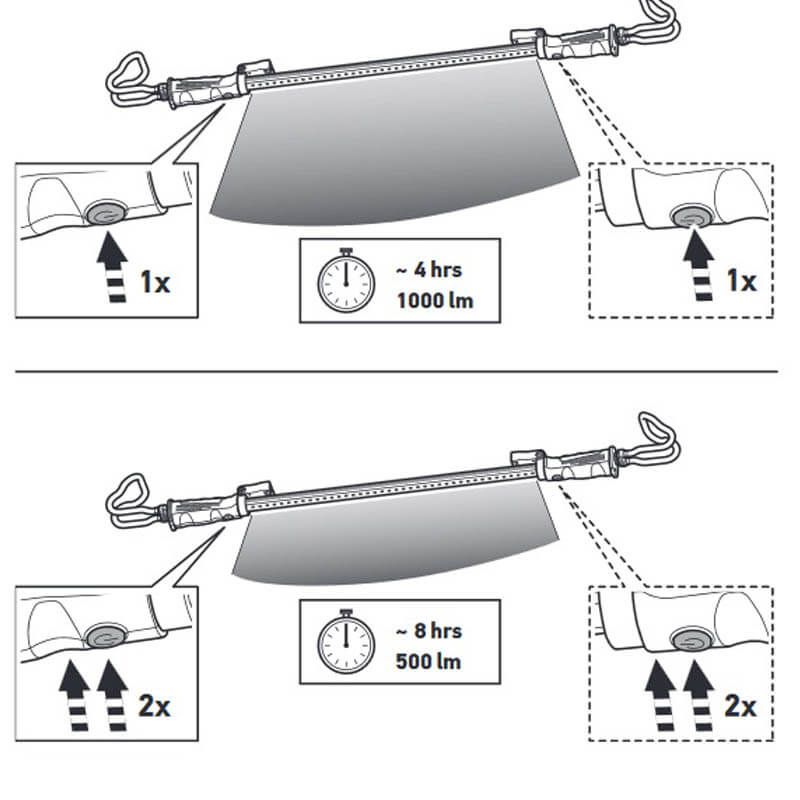 1x

~ 4 hrs
1000 lm

1x

2x

~ 8 hrs
500 lm

2x