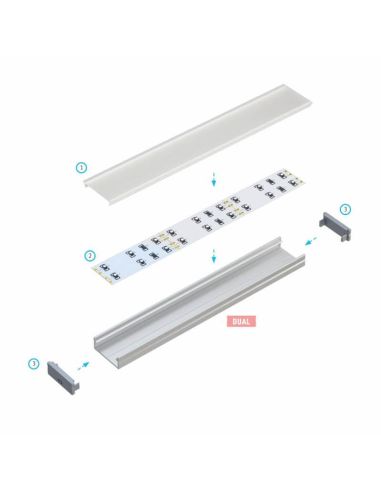 1

2

3

DUAL

3