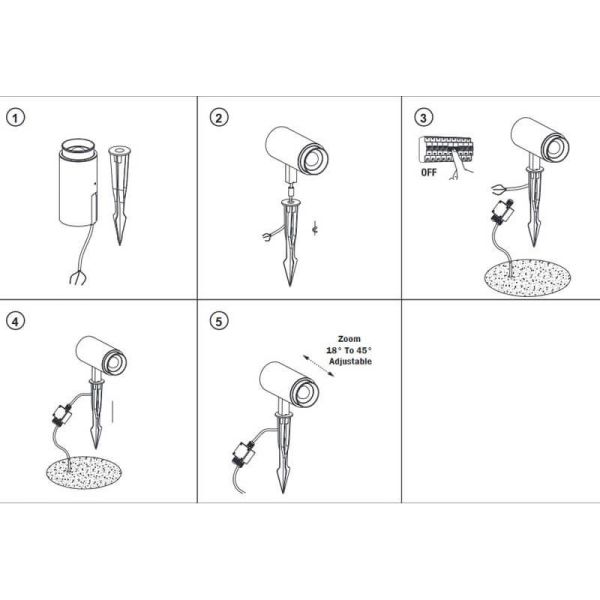 1

2

3

OFF

4

5

Zoom
18° To 45°
Adjustable