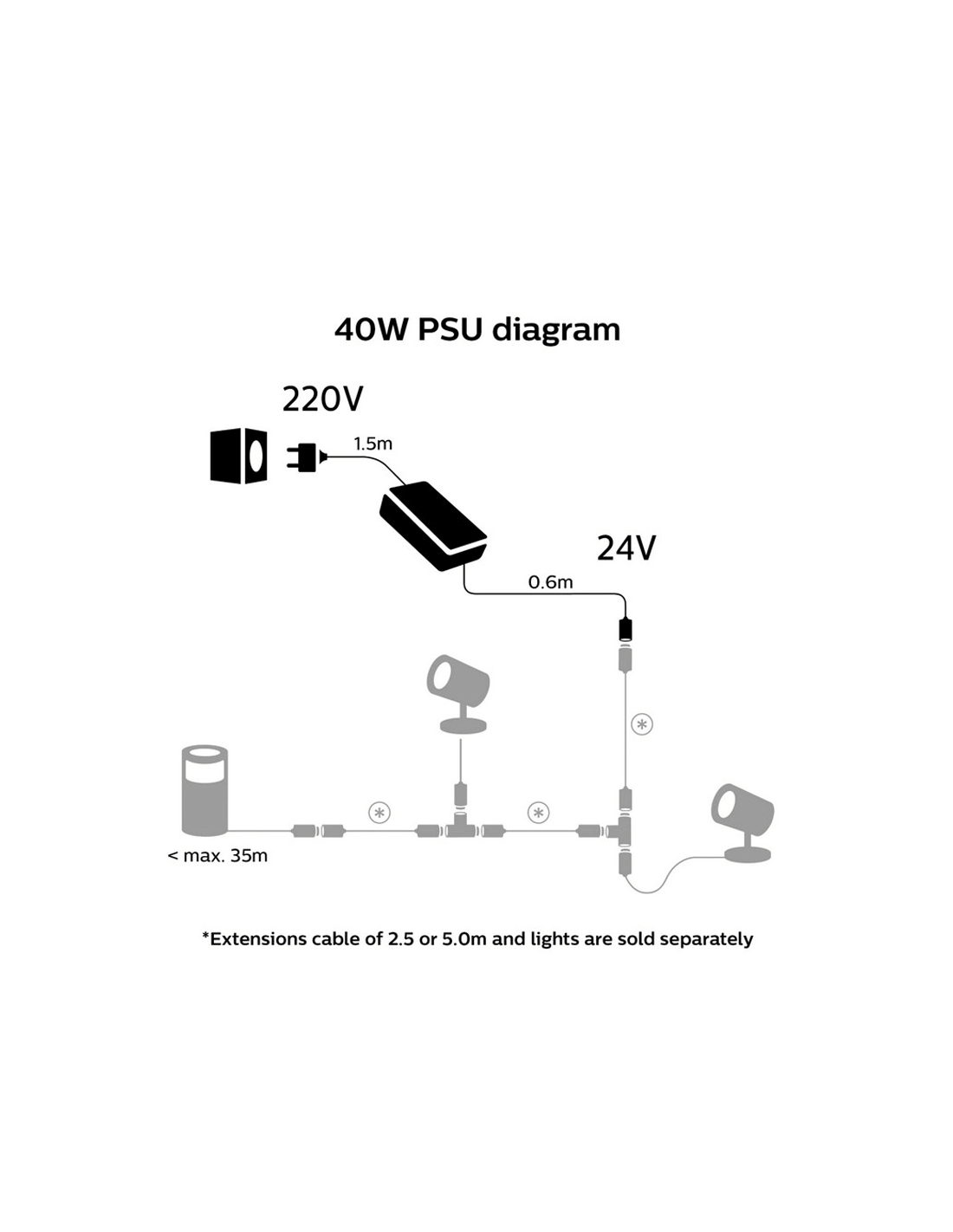 40W PSU diagram

220V

1.5m

24V

0.6m

*

*

*

< max. 35m

*Extensions cable of 2.5 or 5.0m and lights are sold separately