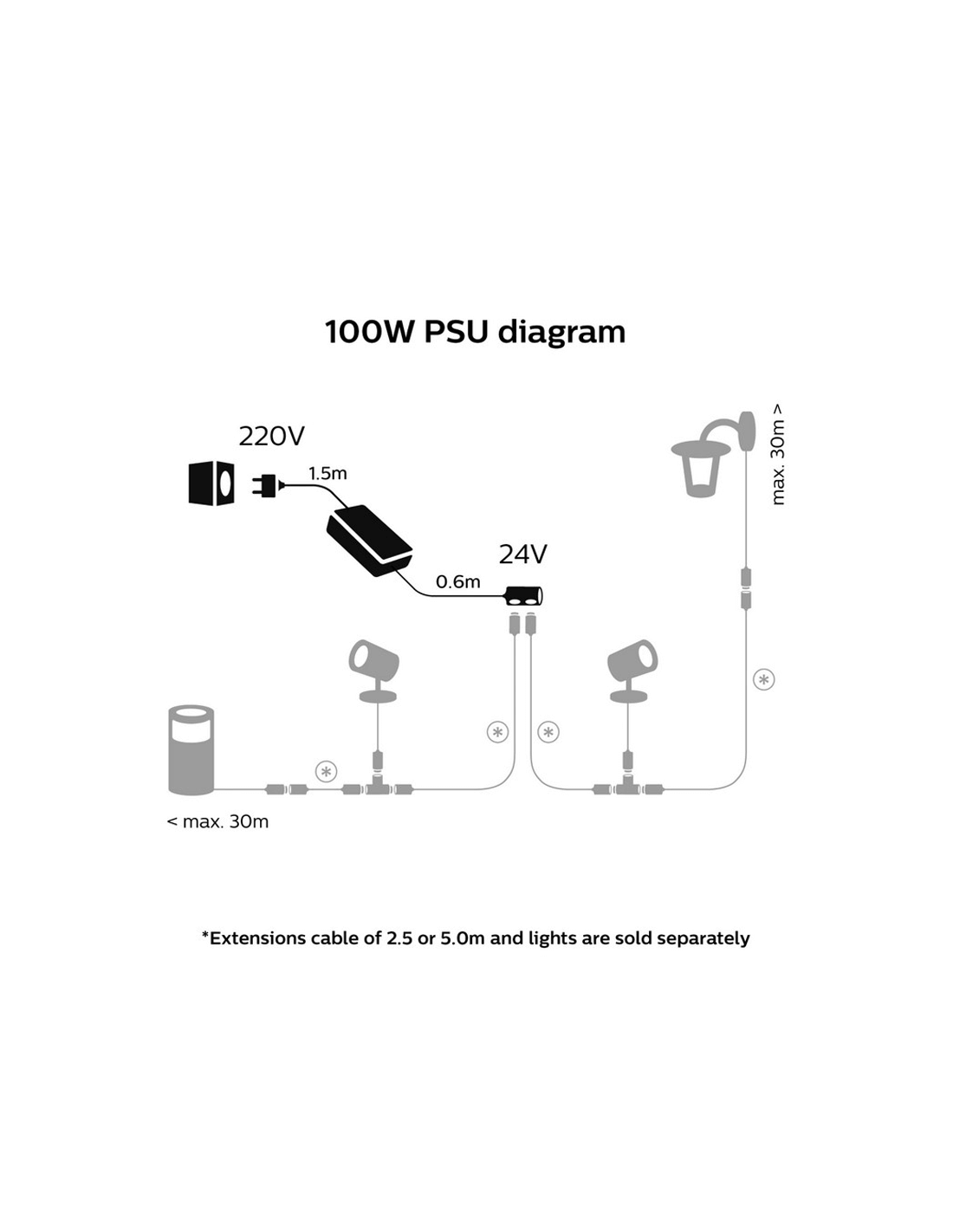 100W PSU diagram

220V

1.5m

24V

0.6m

max. 30m >

*

*

*

*

< max. 30m

*Extensions cable of 2.5 or 5.0m and lights are sold separately