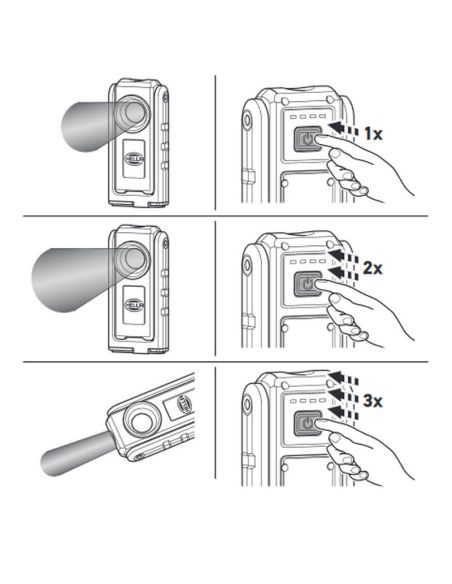 HELLA

1x

HELLA

2x

HELLA

3x