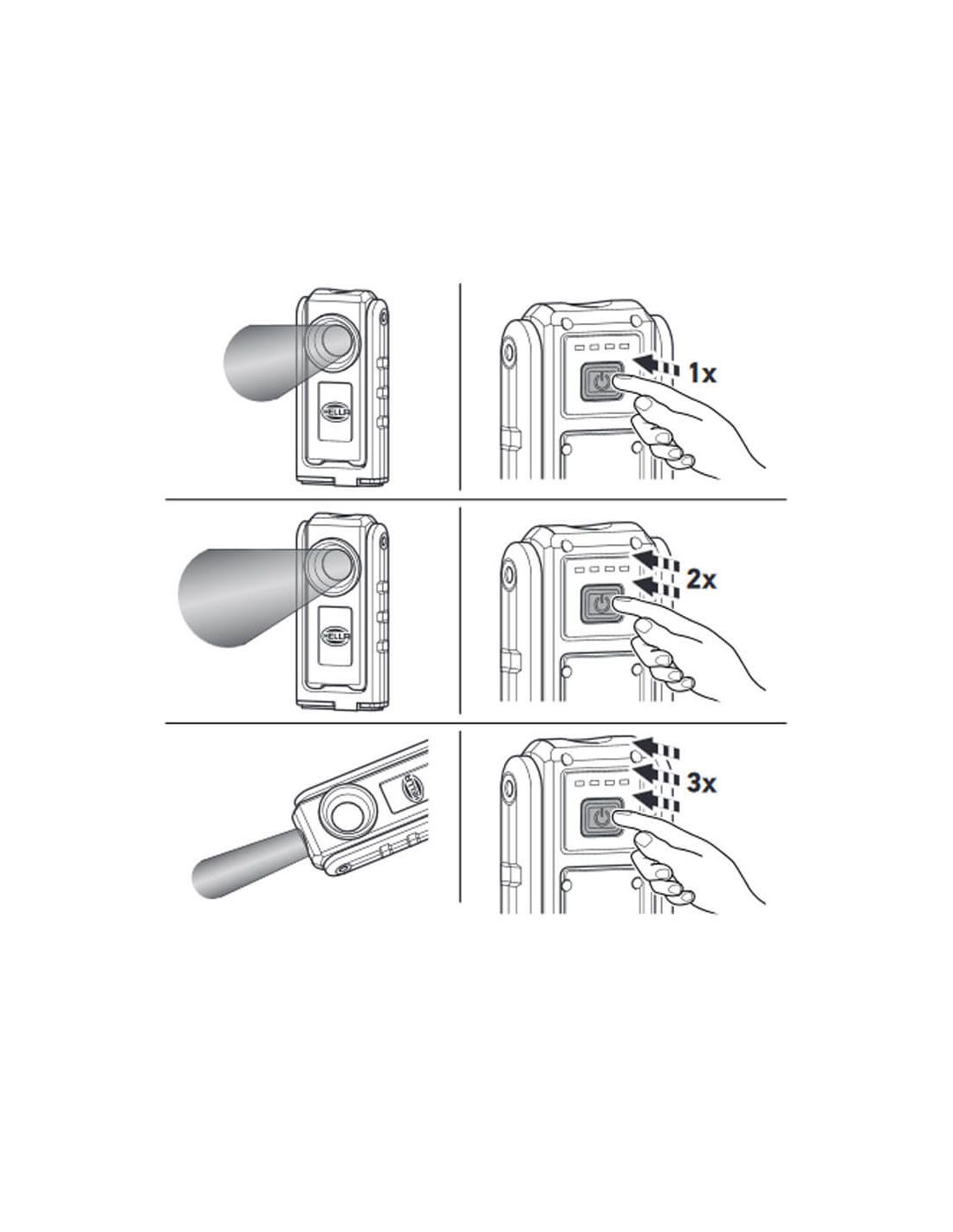 HELLA

1x

HELLA

2x

HELLA

3x