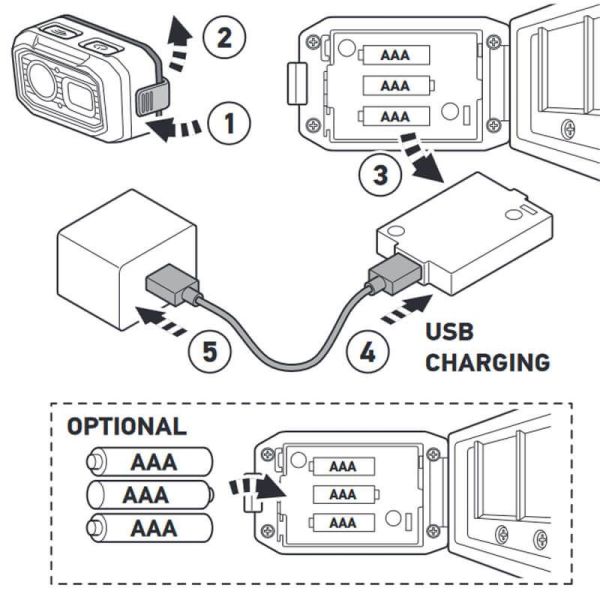 2

1

AAA
AAA
AAA

3

5

4

USB
CHARGING

OPTIONAL
AAA
AAA
AAA

AAA
AAA
AAA