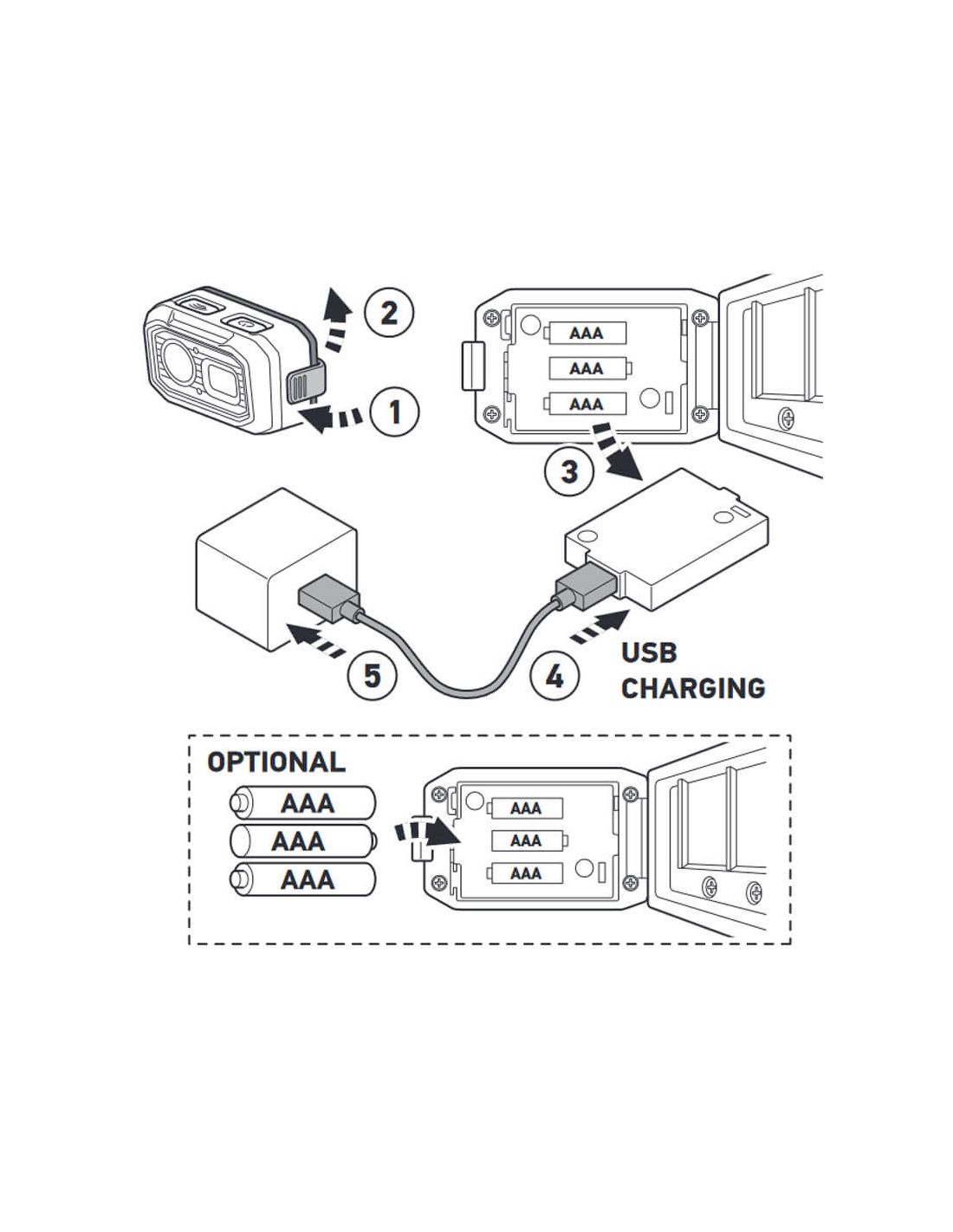 2

1

AAA
AAA
AAA

3

5

4

USB CHARGING

OPTIONAL

AAA
AAA
AAA

AAA
AAA
AAA