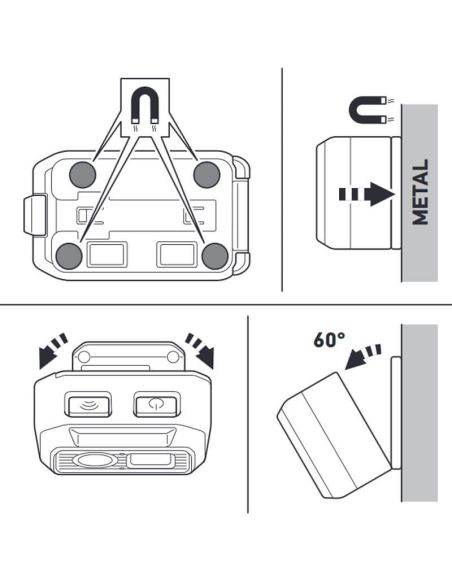 METAL

60°