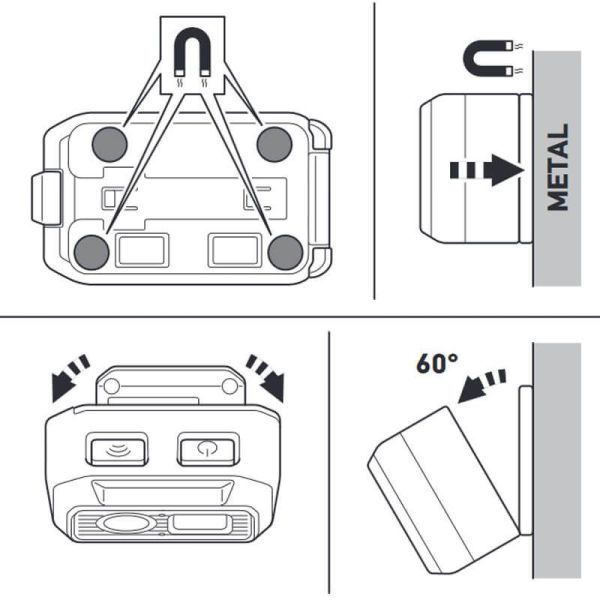 METAL

60°