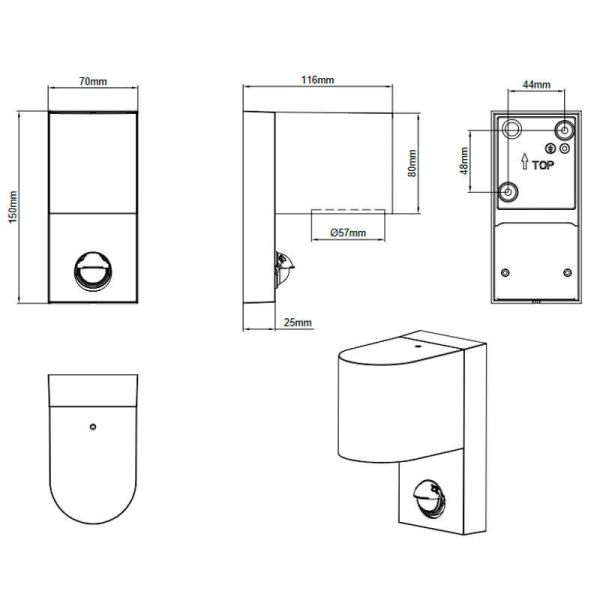 70mm

150mm

116mm

80mm

Ø57mm

25mm

44mm

48mm

TOP