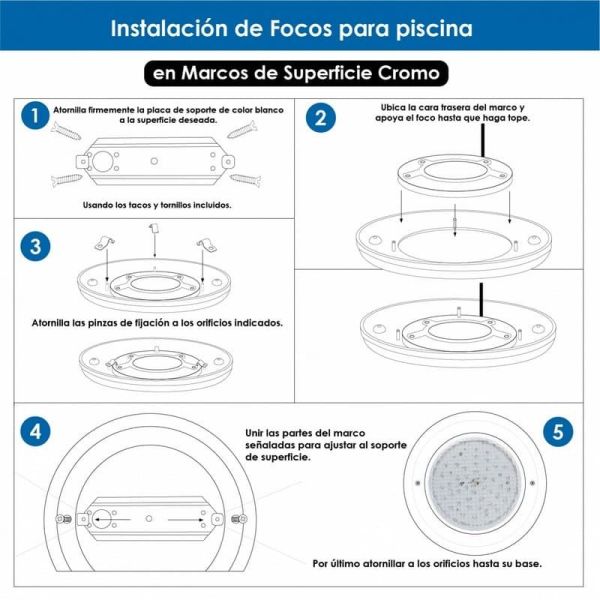 Instalación de Focos para piscina

en Marcos de Superficie Cromo

1

Atornilla firmemente la placa de soporte de color blanco a la superficie deseada.

Usando los tacos y tornillos incluidos.

2

Ubica la cara trasera del marco y apoya el foco hasta que haga tope.

3

Atornilla las pinzas de fijación a los orificios indicados.

4

Unir las partes del marco señaladas para ajustar al soporte de superficie.

5

Por último atornillar a los orificios hasta su base.